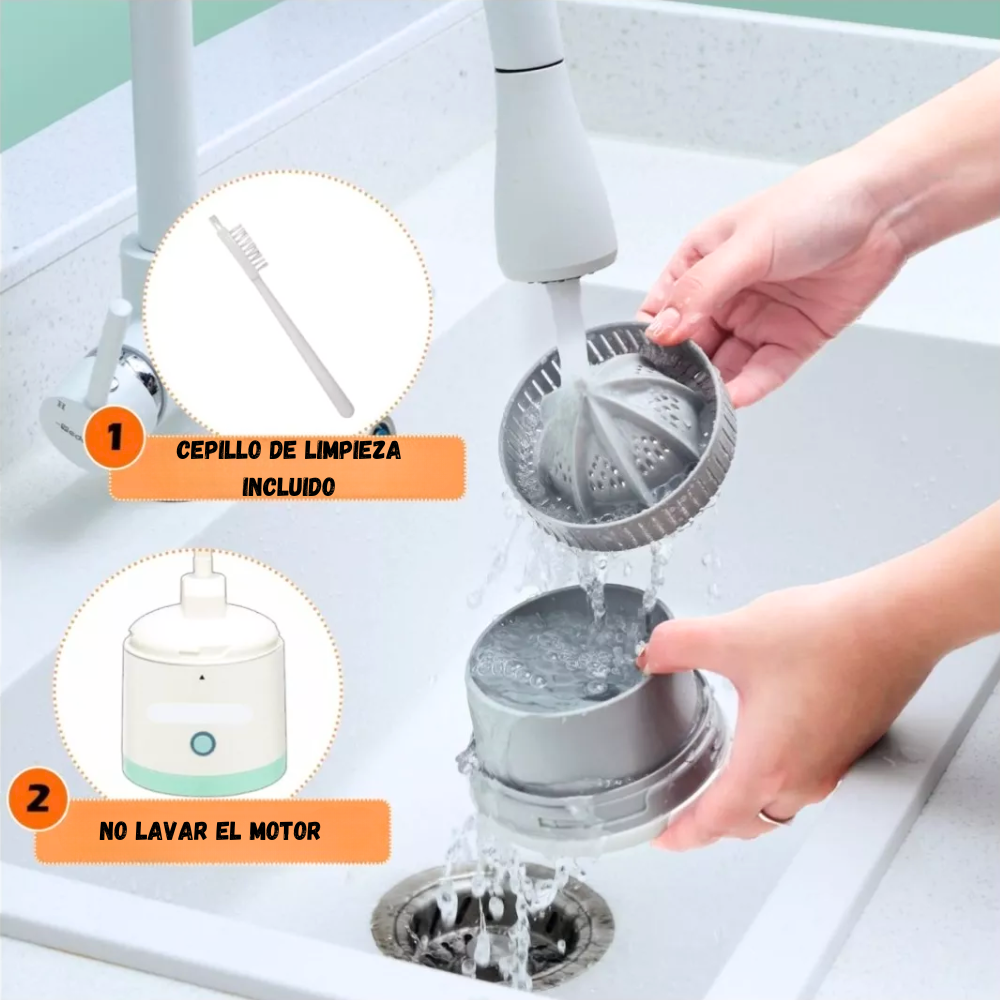 1

CEPILLO DE LIMPIEZA INCLUIDO

2

NO LAVAR EL MOTOR